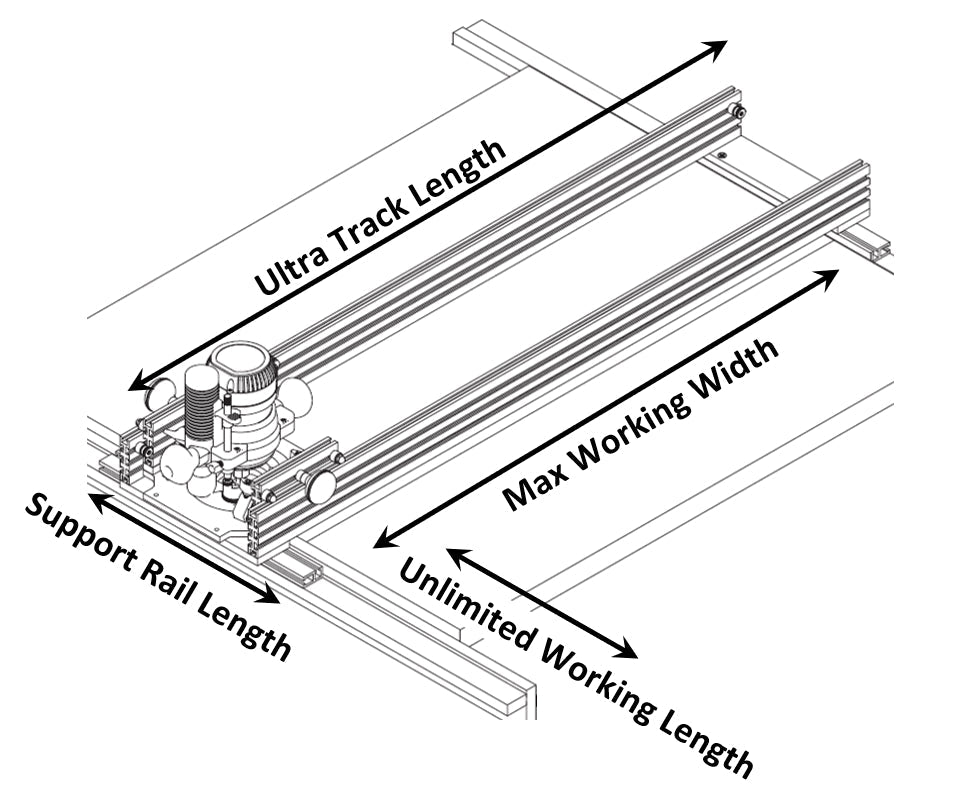 Ultra Track Length

Max Working Width

Support Rail Length

Unlimited Working Length